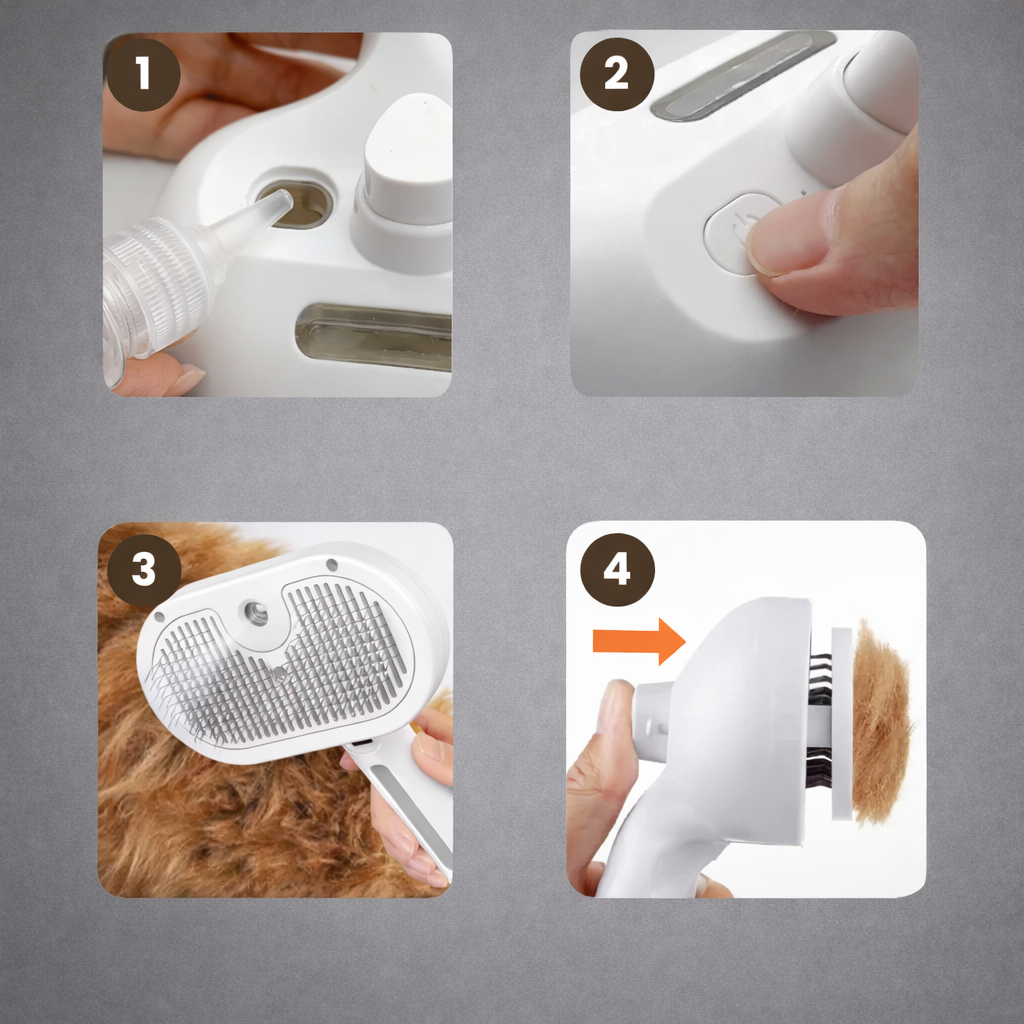 1

2

3

4