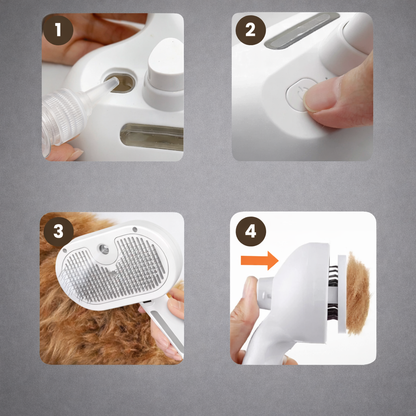 1

2

3

4